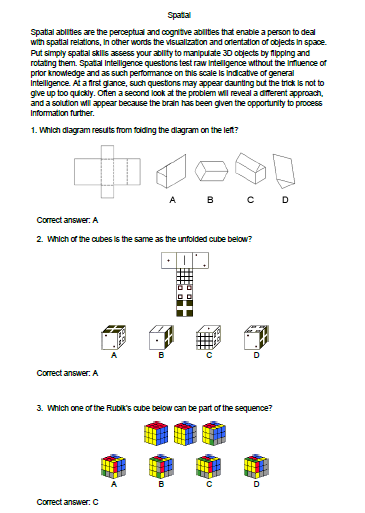 Spatial

Spatial abilities are the perceptual and cognitive abilities that enable a person to deal with spatial relations, in other words the visualization and orientation of objects in space. Put simply spatial skills assess your ability to manipulate 3D objects by flipping and rotating them. Spatial intelligence questions test raw intelligence without the influence of prior knowledge and as such performance on this scale is indicative of general intelligence. At a first glance, such questions may appear daunting but the trick is not to give up too quickly. Often a second look at the problem will reveal a different approach, and a solution will appear because the brain has been given the opportunity to process information further.

1. Which diagram results from folding the diagram on the left?

A B C D

Correct answer: A

2. Which of the cubes is the same as the unfolded cube below?

A B C D

Correct answer: A

3. Which one of the Rubik's cube below can be part of the sequence?

A B C D

Correct answer: C